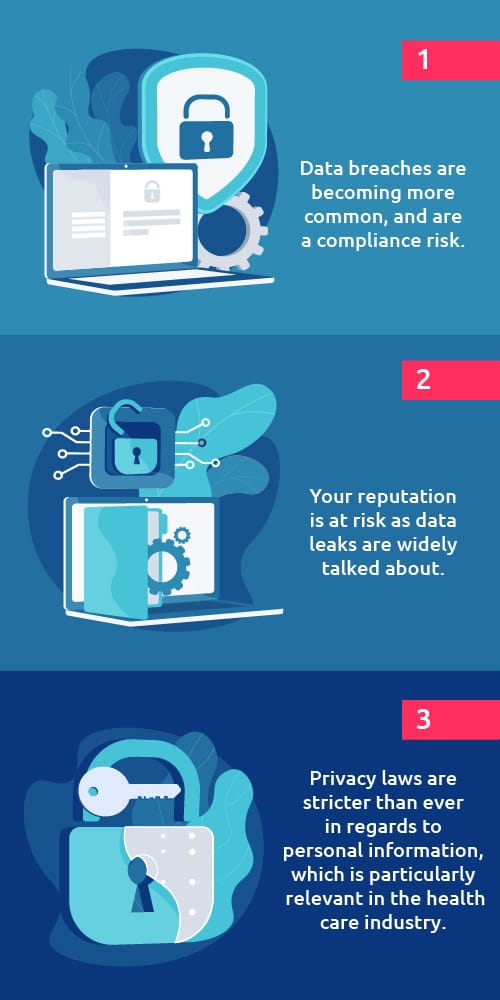 1

Data breaches are becoming more common, and are a compliance risk.

2

Your reputation is at risk as data leaks are widely talked about.

3

Privacy laws are stricter than ever in regards to personal information, which is particularly relevant in the health care industry.