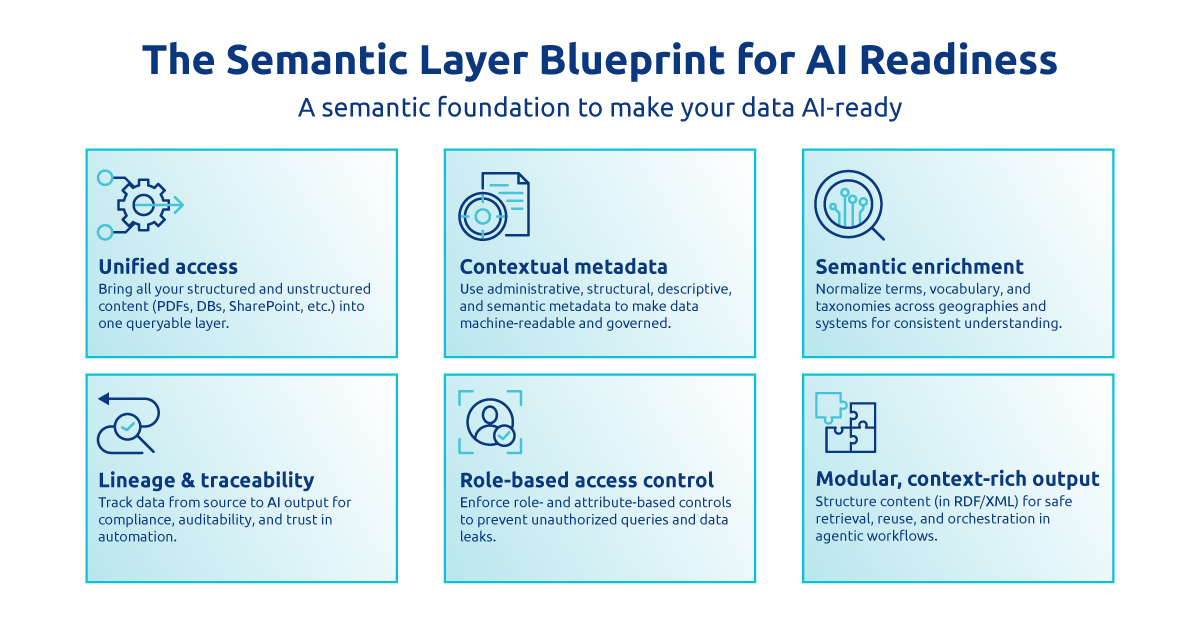 The Semantic Layer Blueprint for AI Readiness

A semantic foundation to make your data AI-ready

Unified access
Bring all your structured and unstructured content (PDFs, DBs, SharePoint, etc.) into one queryable layer.

Contextual metadata
Use administrative, structural, descriptive, and semantic metadata to make data machine-readable and governed.

Semantic enrichment
Normalize terms, vocabulary, and taxonomies across geographies and systems for consistent understanding.

Lineage & traceability
Track data from source to AI output for compliance, auditability, and trust in automation.

Role-based access control
Enforce role- and attribute-based controls to prevent unauthorized queries and data leaks.

Modular, context-rich output
Structure content (in RDF/XML) for safe retrieval, reuse, and orchestration in agentic workflows.